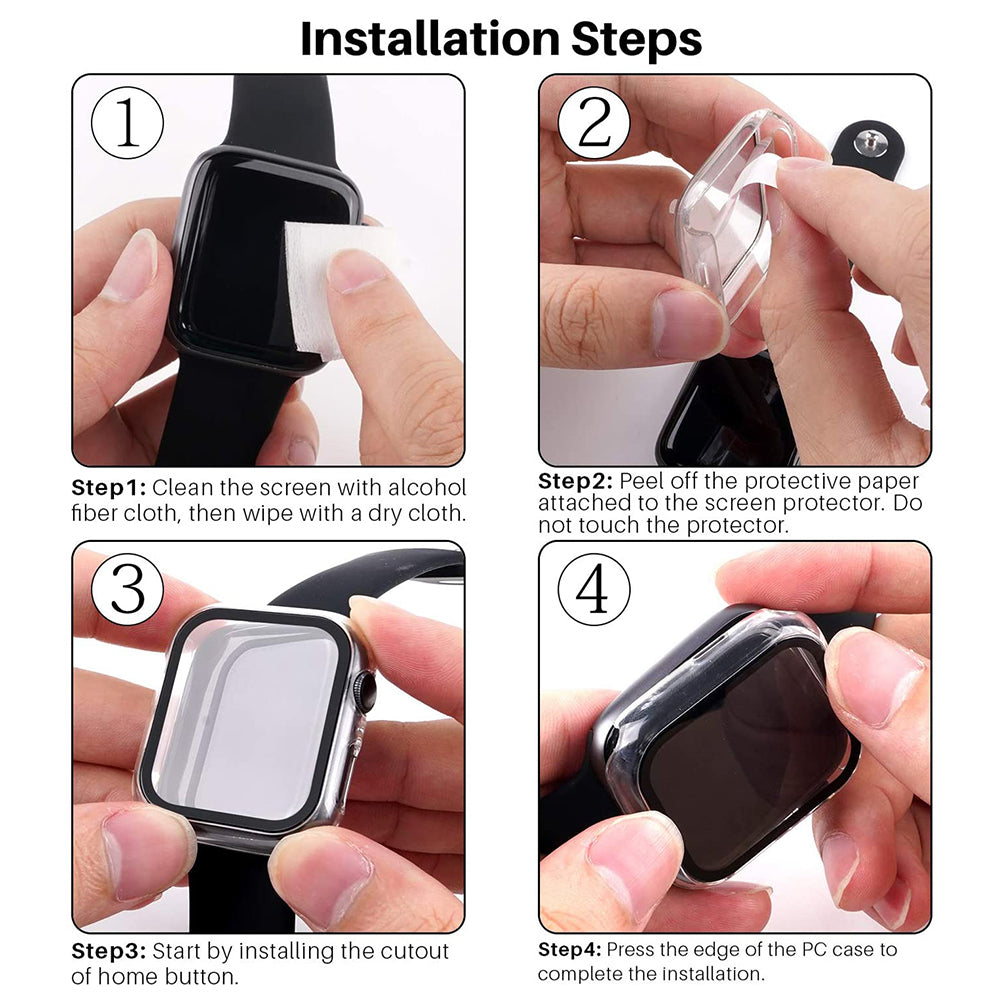 Installation Steps

1

Step1: Clean the screen with alcohol fiber cloth, then wipe with a dry cloth.

2

Step2: Peel off the protective paper attached to the screen protector. Do not touch the protector.

3

Step3: Start by installing the cutout of home button.

4

Step4: Press the edge of the PC case to complete the installation.