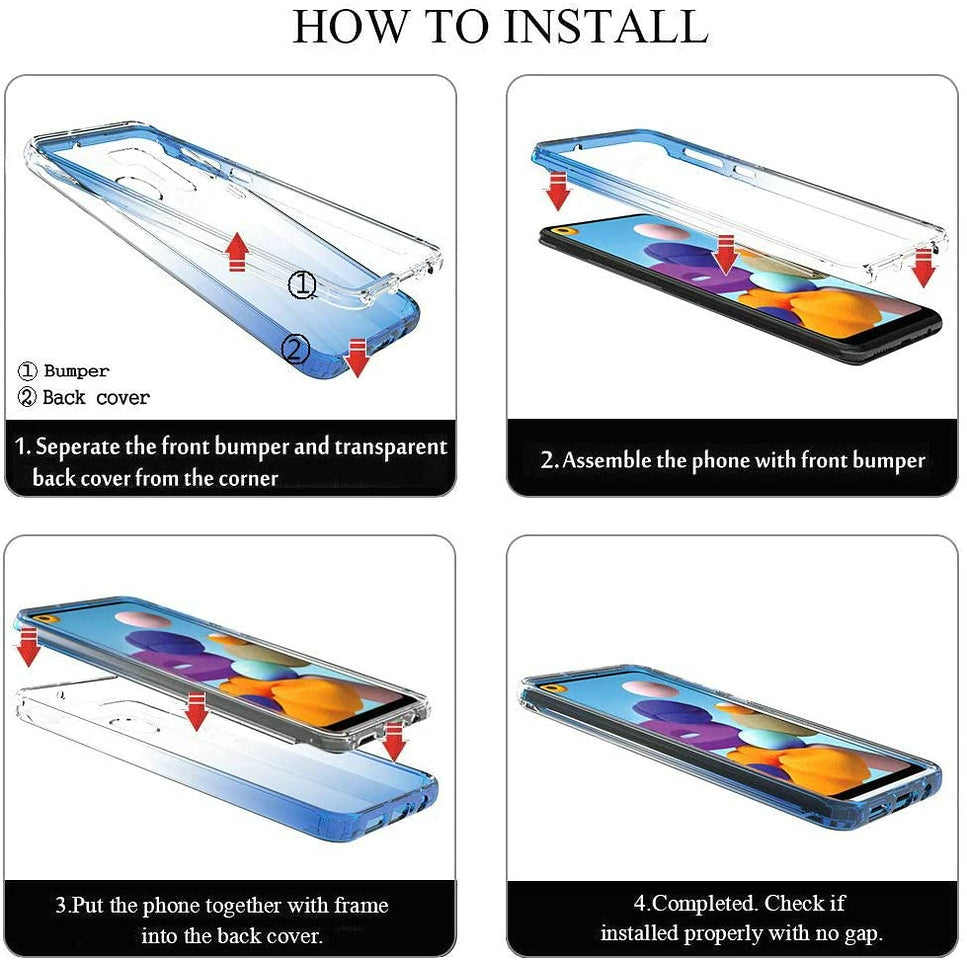 HOW TO INSTALL

①

②

① Bumper
② Back cover

1. Seperate the front bumper and transparent back cover from the corner

2. Assemble the phone with front bumper

3.Put the phone together with frame into the back cover.

4.Completed. Check if installed properly with no gap.