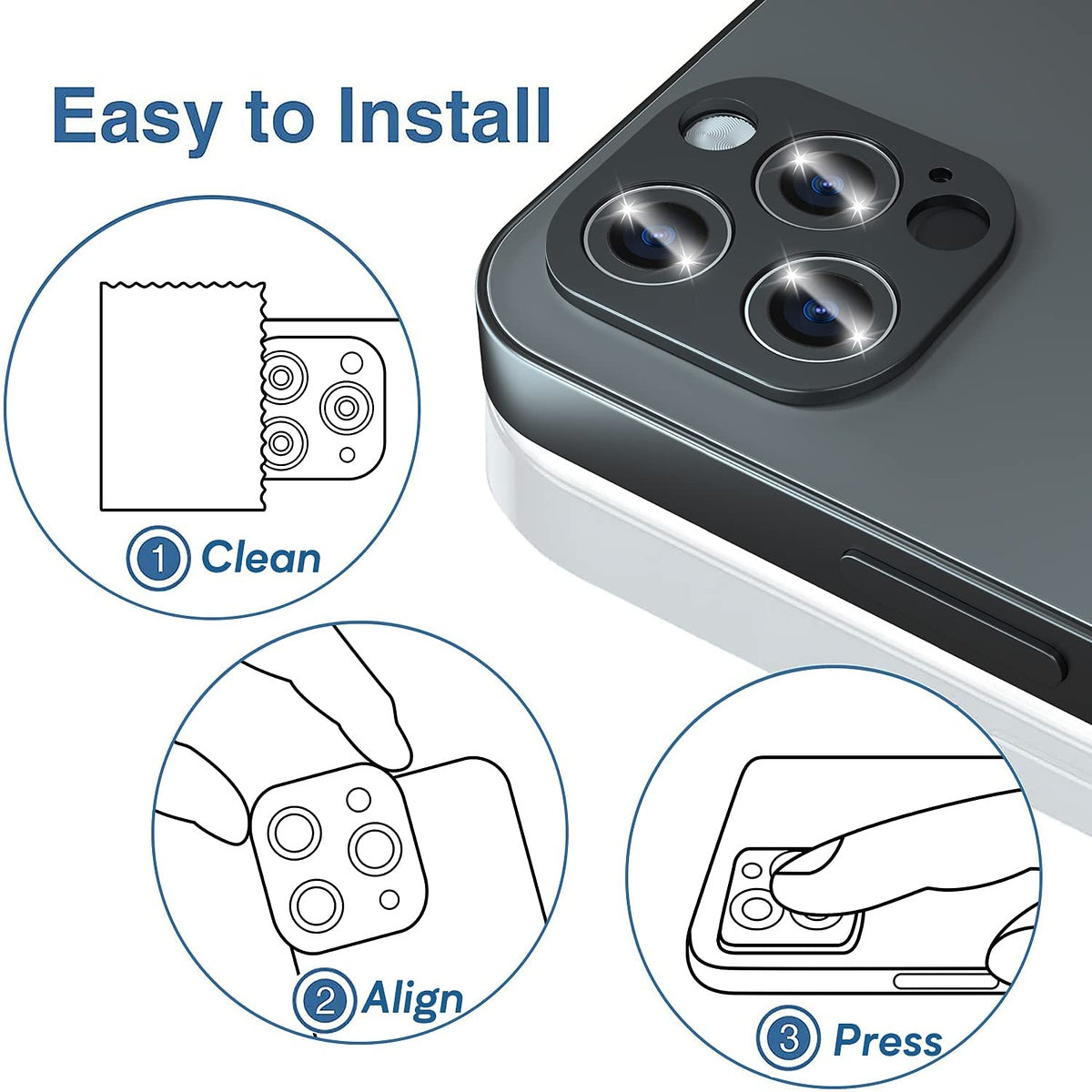 Easy to Install

1 Clean

2 Align

3 Press