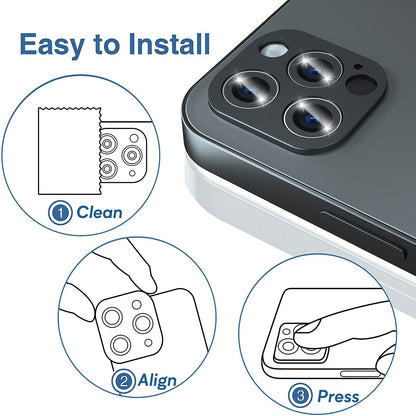 Easy to Install

1 Clean

2 Align

3 Press