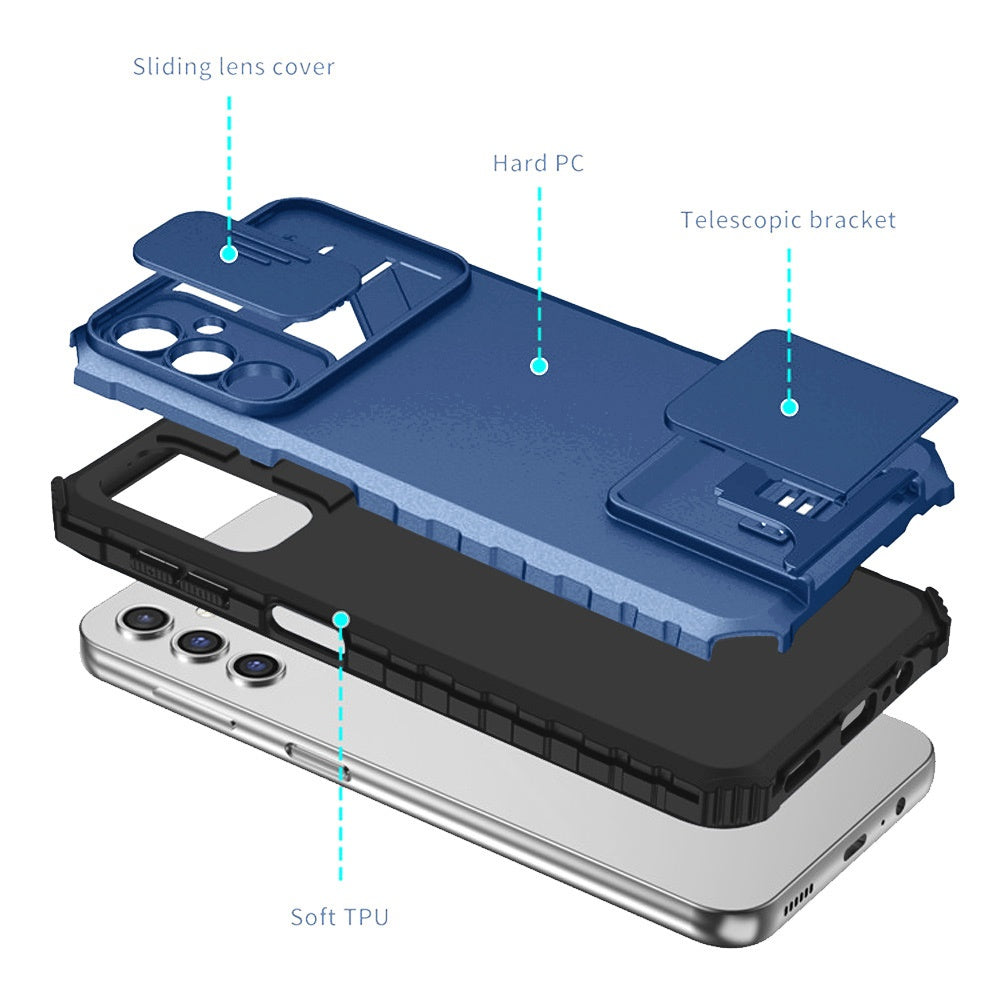 Sliding lens cover

Hard PC

Telescopic bracket

Soft TPU