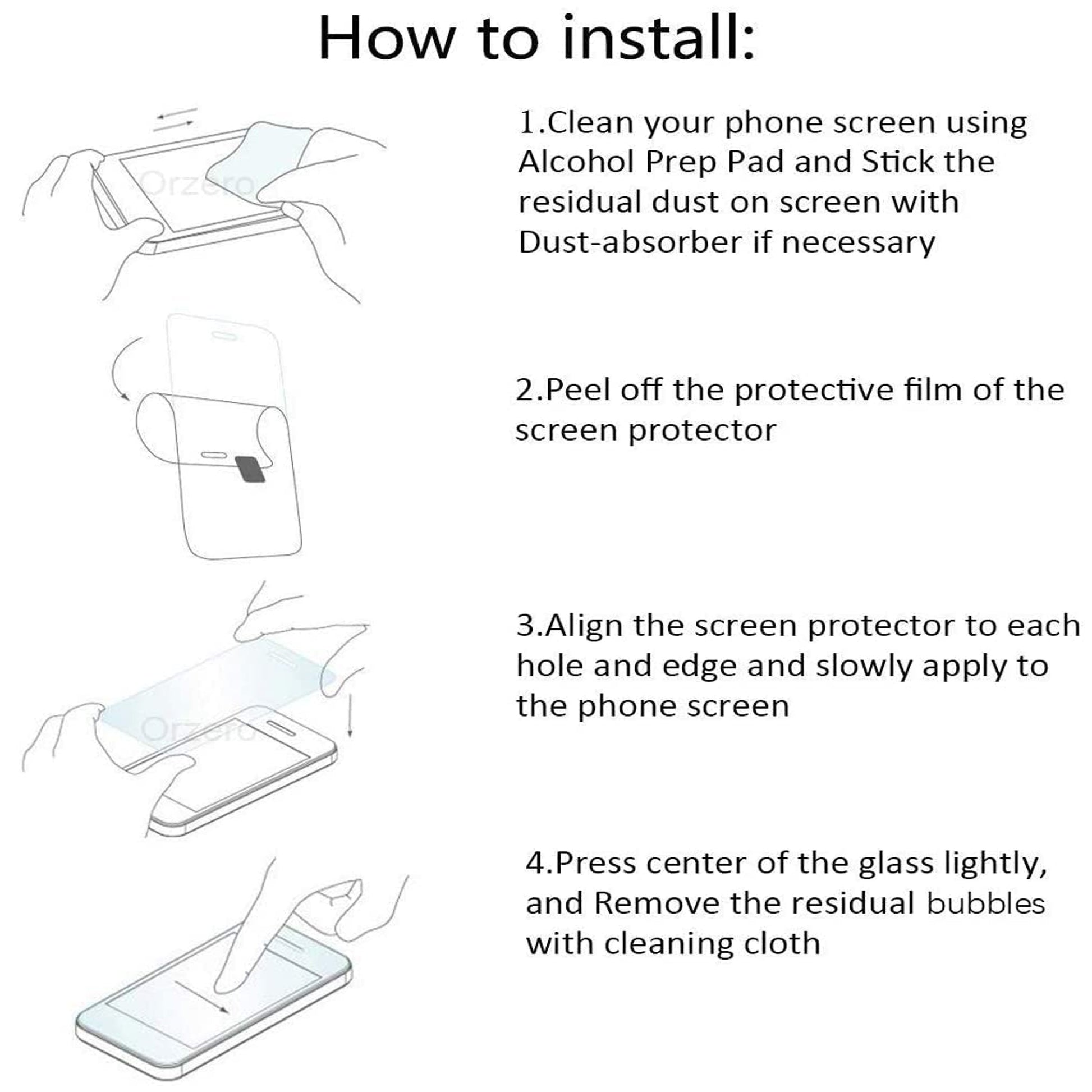 How to install:

Orzero

1.Clean your phone screen using Alcohol Prep Pad and Stick the residual dust on screen with Dust-absorber if necessary

2.Peel off the protective film of the screen protector

Orzero

3.Align the screen protector to each hole and edge and slowly apply to the phone screen

4.Press center of the glass lightly, and Remove the residual bubbles with cleaning cloth