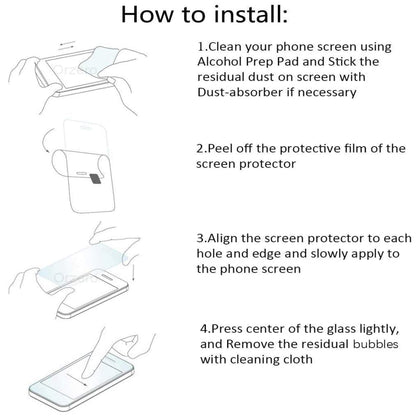 How to install:

Orzero

1.Clean your phone screen using Alcohol Prep Pad and Stick the residual dust on screen with Dust-absorber if necessary

2.Peel off the protective film of the screen protector

Orzero

3.Align the screen protector to each hole and edge and slowly apply to the phone screen

4.Press center of the glass lightly, and Remove the residual bubbles with cleaning cloth