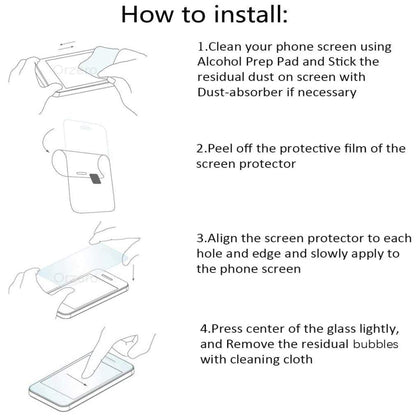 How to install:

Orzero

1.Clean your phone screen using Alcohol Prep Pad and Stick the residual dust on screen with Dust-absorber if necessary

2.Peel off the protective film of the screen protector

Orzero

3.Align the screen protector to each hole and edge and slowly apply to the phone screen

4.Press center of the glass lightly, and Remove the residual bubbles with cleaning cloth