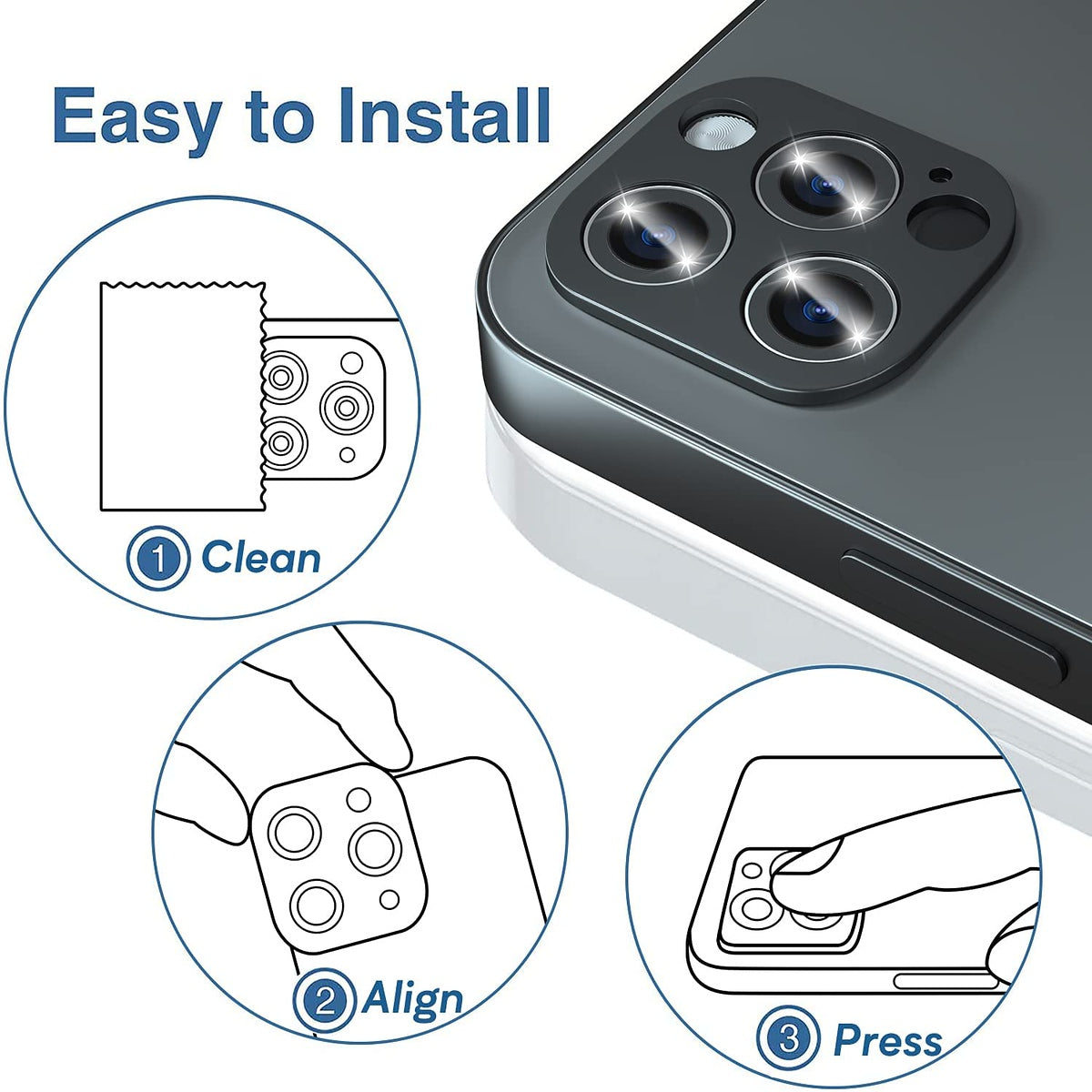 Easy to Install

1 Clean

2 Align

3 Press