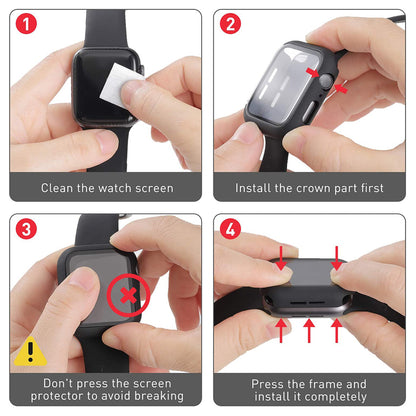 1
Clean the watch screen

2
Install the crown part first

3
Don't press the screen protector to avoid breaking

4
Press the frame and install it completely